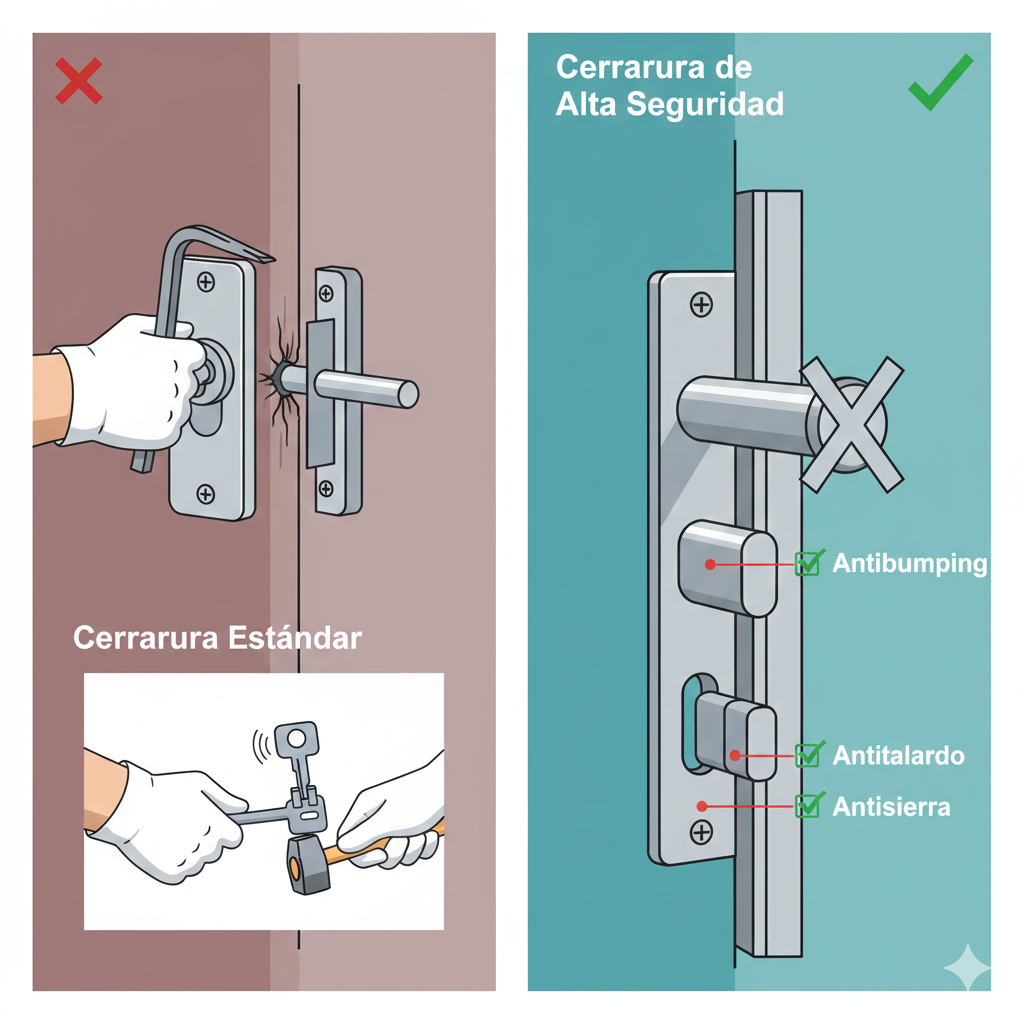 Cerrarura Estándar

Cerrarura de Alta Seguridad

Antibumping

Antitalardo

Antisierra